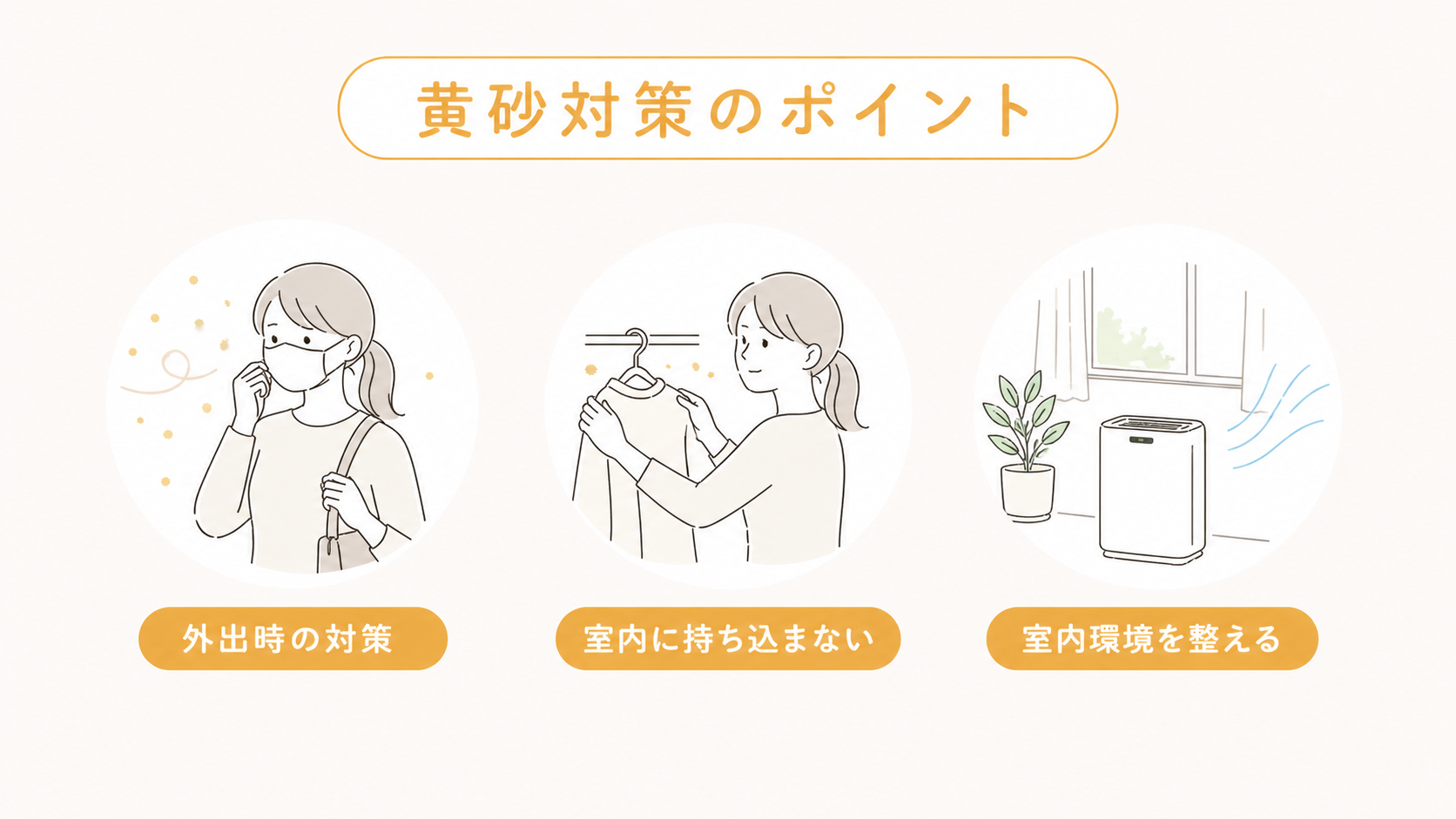 黄砂対策のポイント

外出時の対策

室内に持ち込まない

室内環境を整える